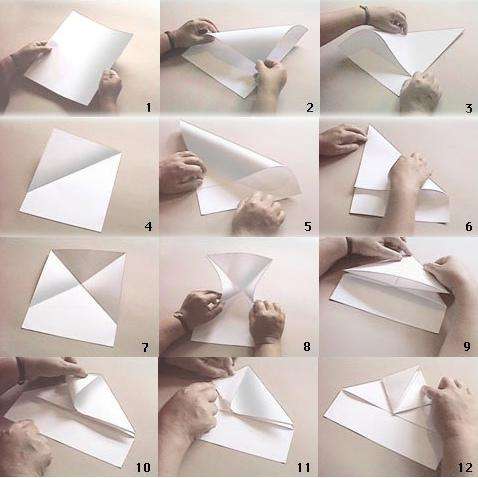 1
2
3
4
5
6
7
8
9
10
11
12